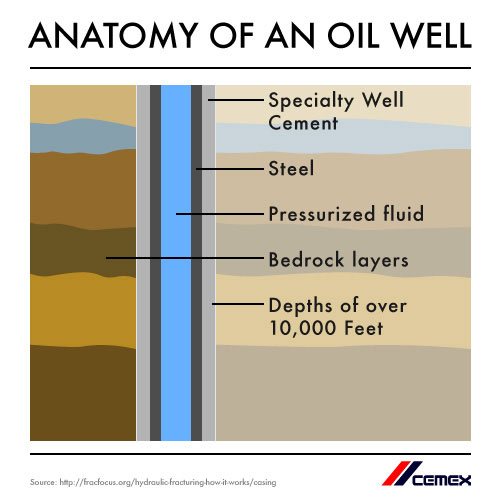 ANATOMY OF AN OIL WELL

Specialty Well Cement

Steel

Pressurized fluid

Bedrock layers

Depths of over 10,000 Feet

Source: http://fracfocus.org/hydraulic-fracturing-how-it-works/casing

CEMEX